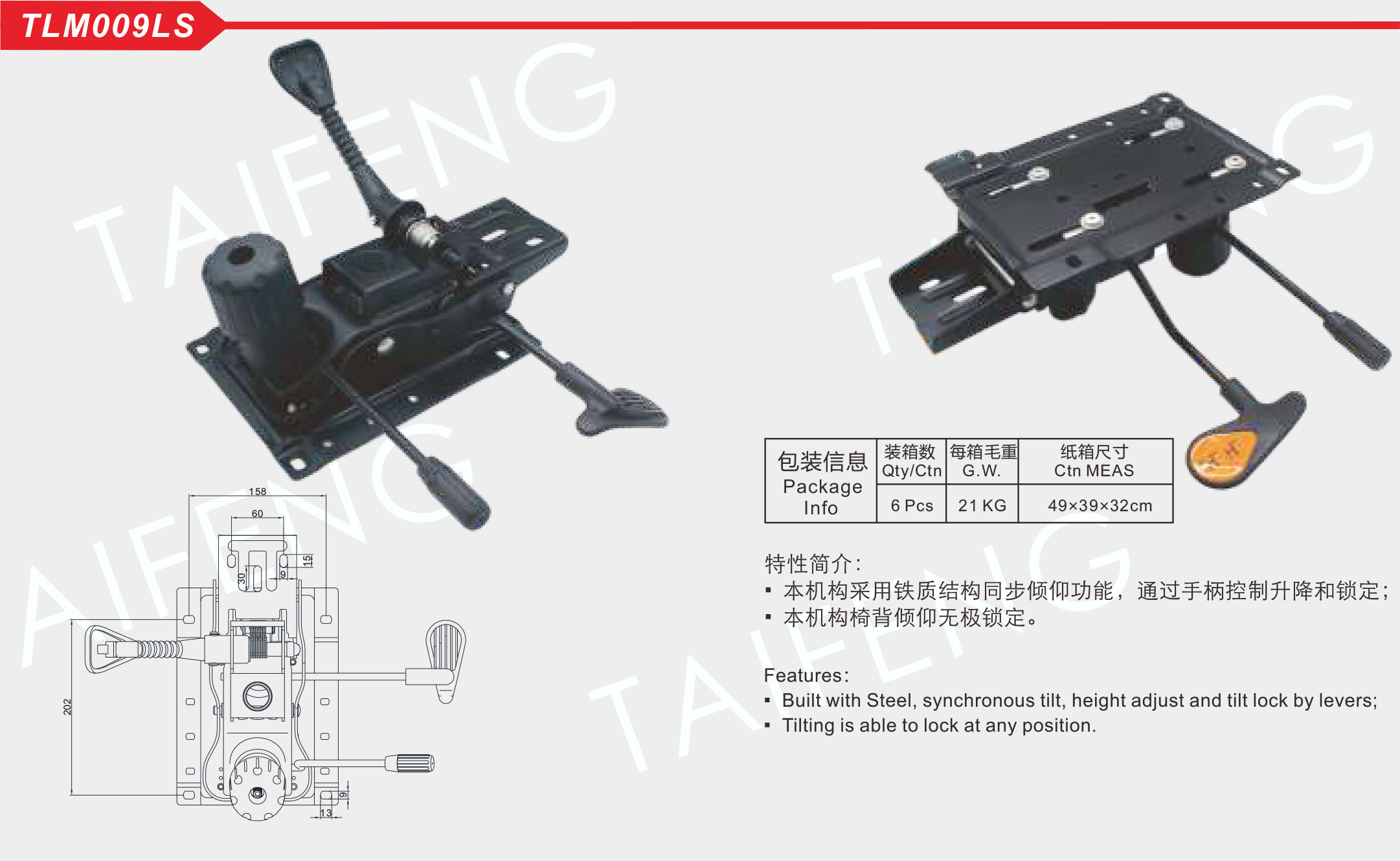 TLM009LS

TAIFENG

TAIFENG

TAIFENG

TAIFENG

158
60
15
30
9
202
9
13

| 包装信息 Package Info | 装箱数 Qty/Ctn | 每箱毛重 G.W. | 纸箱尺寸 Ctn MEAS |
|---|---|---|---|
| | 6 Pcs | 21 KG | 49×39×32cm |

特性简介:
▪ 本机构采用铁质结构同步倾仰功能，通过手柄控制升降和锁定;
▪ 本机构椅背倾仰无极锁定。

Features:
▪ Built with Steel, synchronous tilt, height adjust and tilt lock by levers;
▪ Tilting is able to lock at any position.