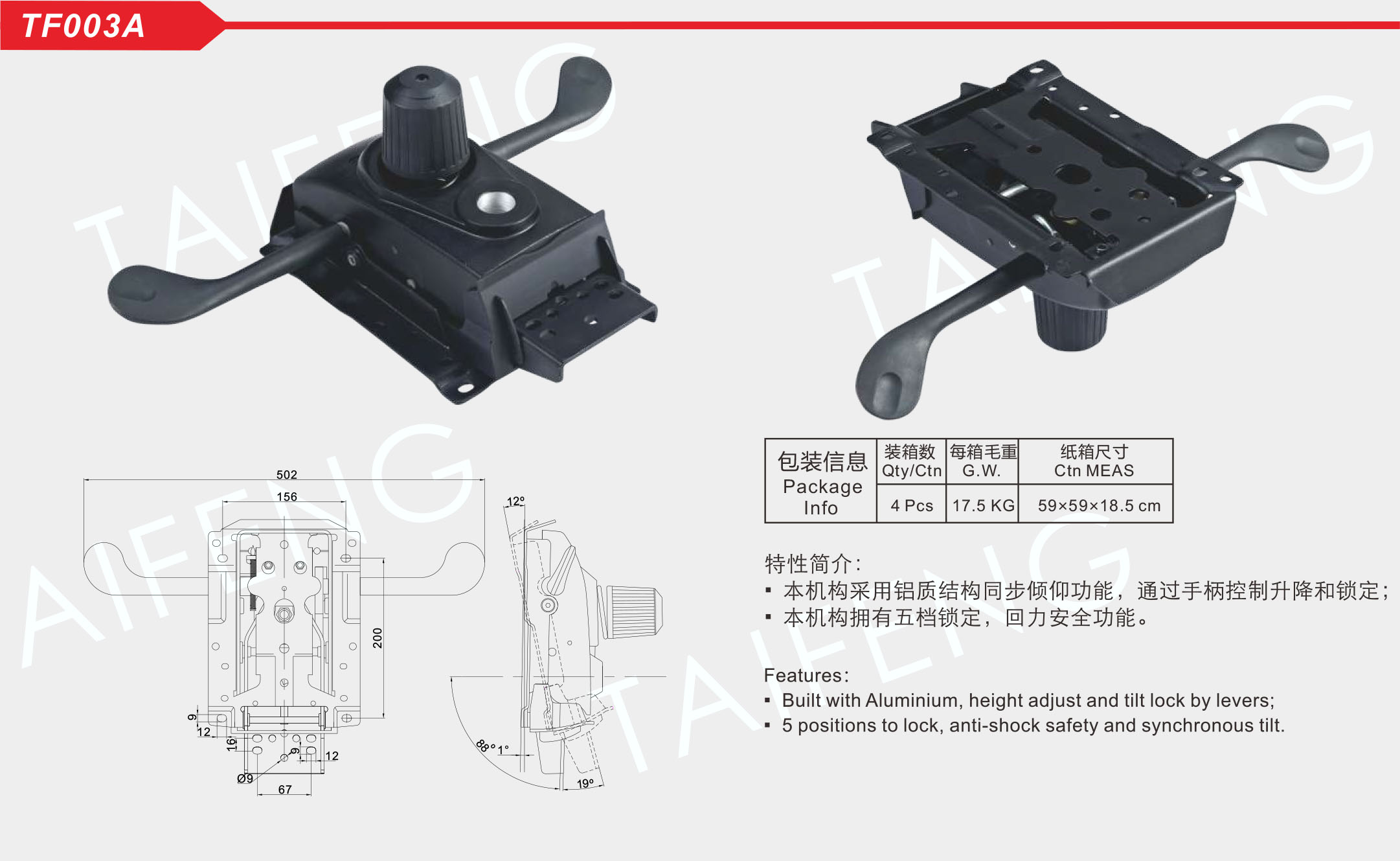 TF003A

TAIFENG

TAIFENG

TAIFENG

TAIFENG

502

156

200

9

12

16

9

12

Ø9

67

12°

88°

1°

19°

| 包装信息 Package Info | 装箱数 Qty/Ctn | 每箱毛重 G.W. | 纸箱尺寸 Ctn MEAS |
|---|---|---|---|
| | 4 Pcs | 17.5 KG | 59×59×18.5 cm |

特性简介:
▪ 本机构采用铝质结构同步倾仰功能，通过手柄控制升降和锁定;
▪ 本机构拥有五档锁定，回力安全功能。

Features:
▪ Built with Aluminium, height adjust and tilt lock by levers;
▪ 5 positions to lock, anti-shock safety and synchronous tilt.